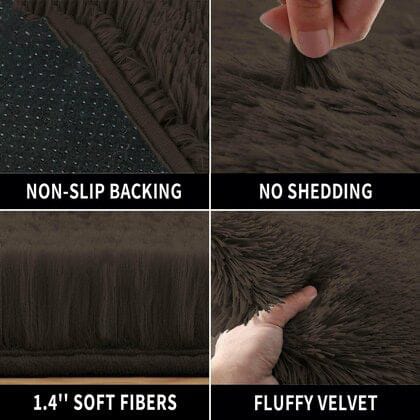 NON-SLIP BACKING

NO SHEDDING

1.4'' SOFT FIBERS

FLUFFY VELVET